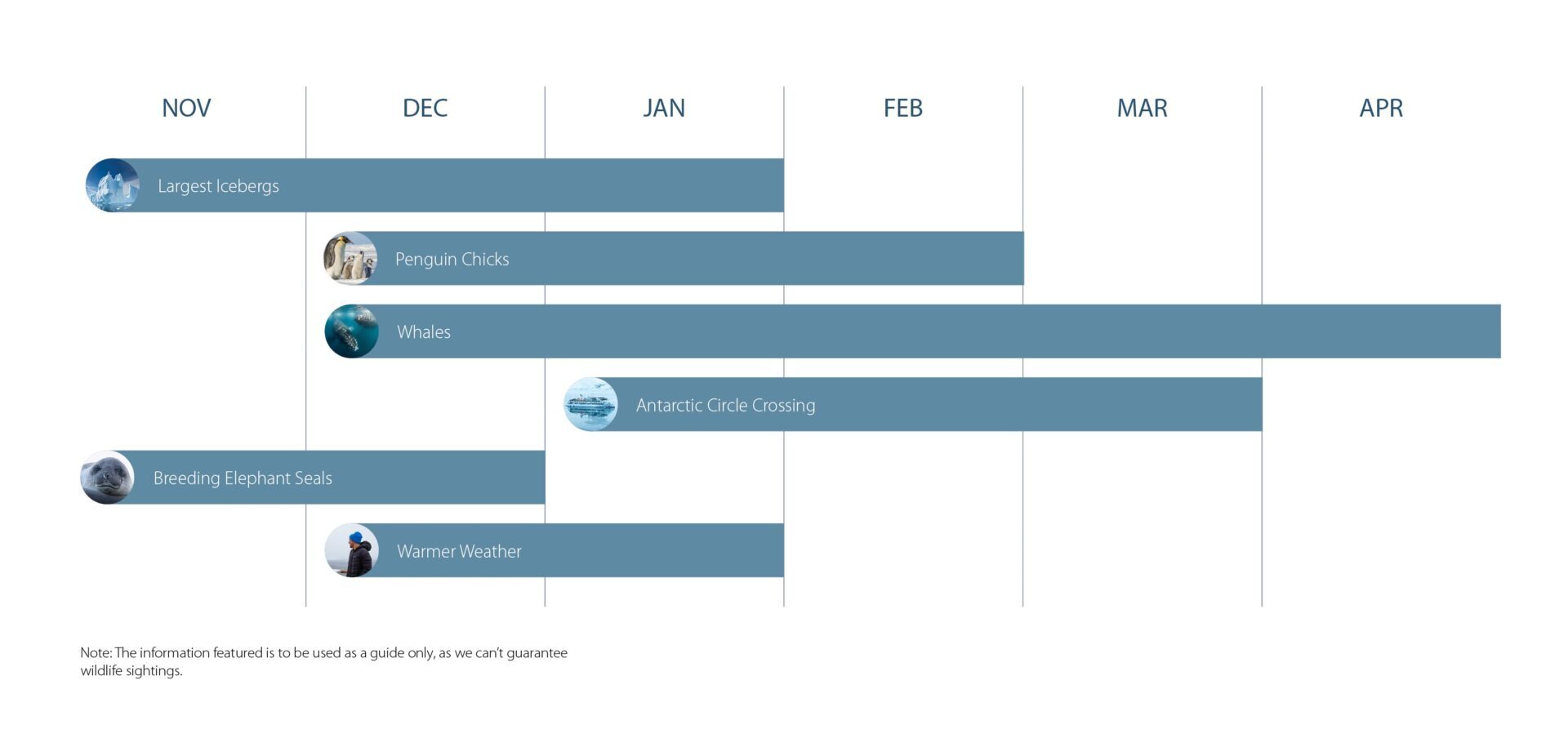 NOV DEC JAN FEB MAR APR

Largest Icebergs

Penguin Chicks

Whales

Antarctic Circle Crossing

Breeding Elephant Seals

Warmer Weather

Note: The information featured is to be used as a guide only, as we can't guarantee wildlife sightings.